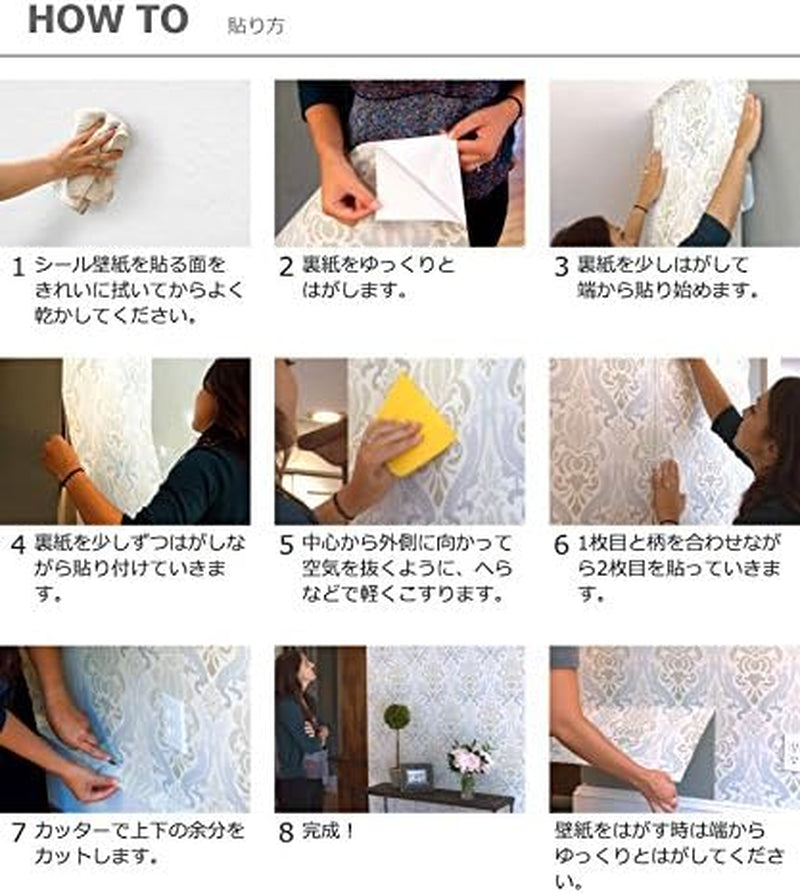 HOW TO 貼り方

1 シール壁紙を貼る面をきれいに拭いてからよく乾かしてください。

2 裏紙をゆっくりとはがします。

3 裏紙を少しはがして端から貼り始めます。

4 裏紙を少しずつはがしながら貼り付けていきます。

5 中心から外側に向かって空気を抜くように、へらなどで軽くこすります。

6 1枚目と柄を合わせながら2枚目を貼っていきます。

7 カッターで上下の余分をカットします。

8 完成！

壁紙をはがす時は端からゆっくりとはがしてください。