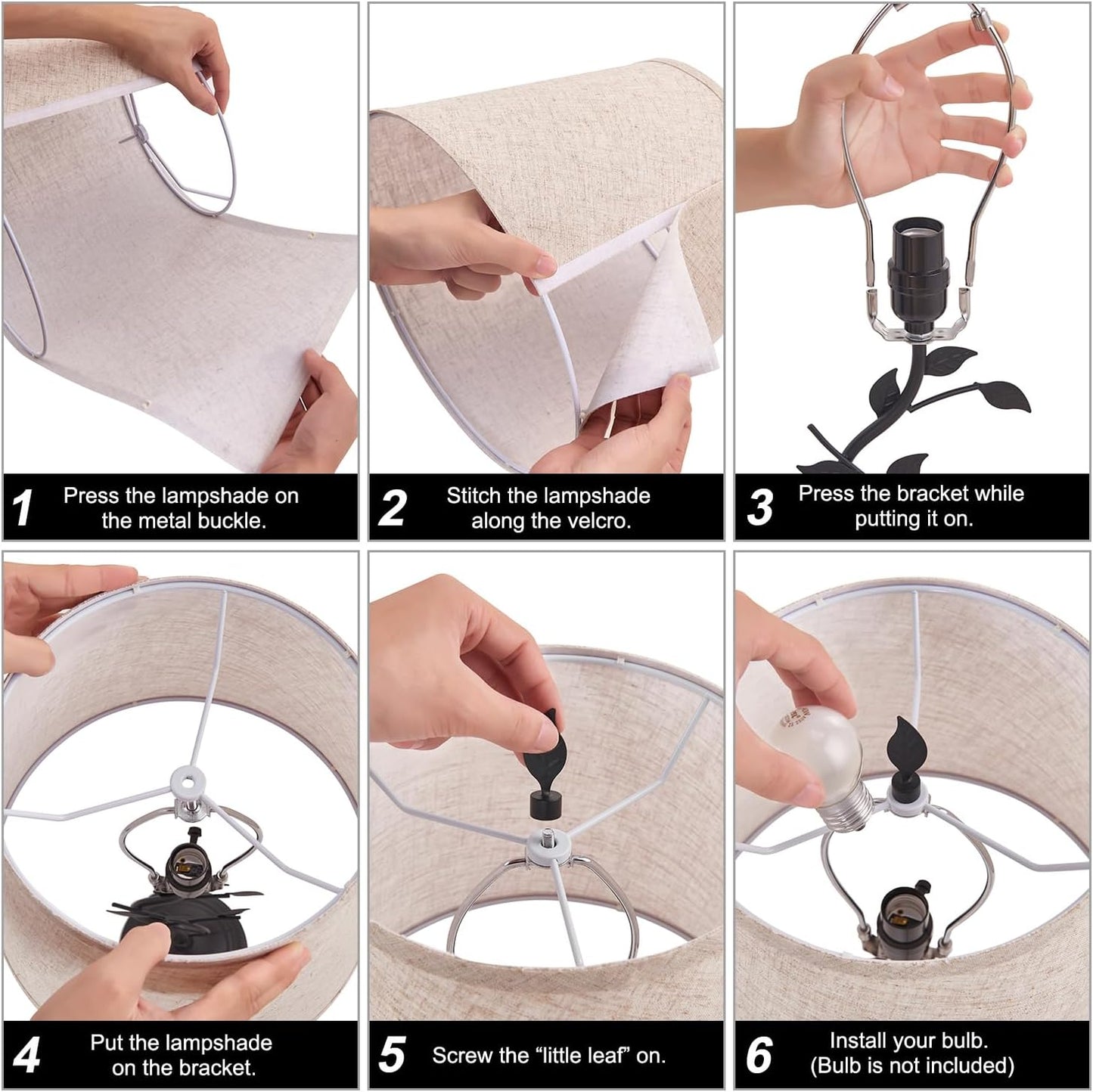 1 Press the lampshade on the metal buckle.

2 Stitch the lampshade along the velcro.

3 Press the bracket while putting it on.

4 Put the lampshade on the bracket.

5 Screw the “little leaf” on.

6 Install your bulb. (Bulb is not included)