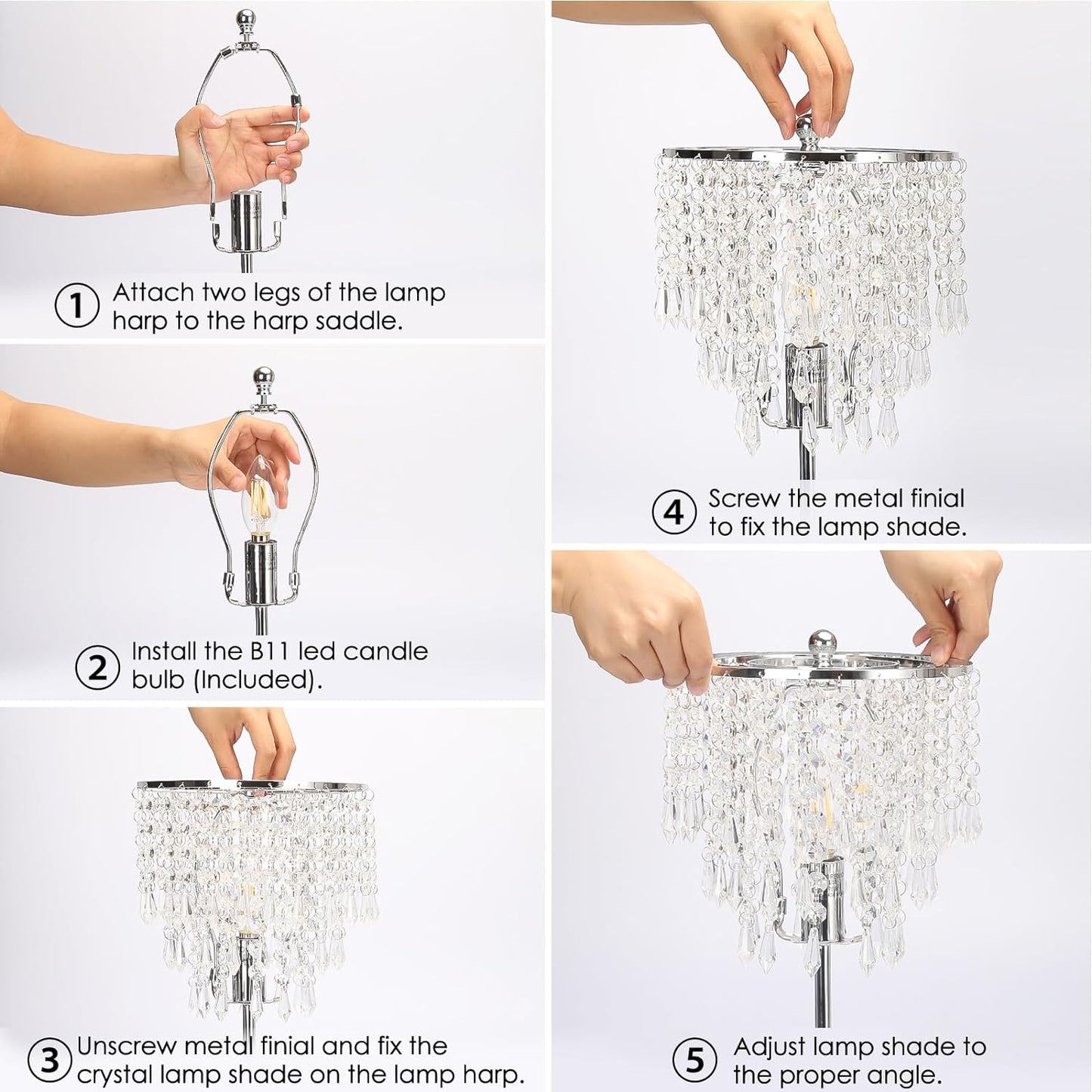 1 Attach two legs of the lamp harp to the harp saddle.

2 Install the B11 led candle bulb (Included).

3 Unscrew metal finial and fix the crystal lamp shade on the lamp harp.

4 Screw the metal finial to fix the lamp shade.

5 Adjust lamp shade to the proper angle.