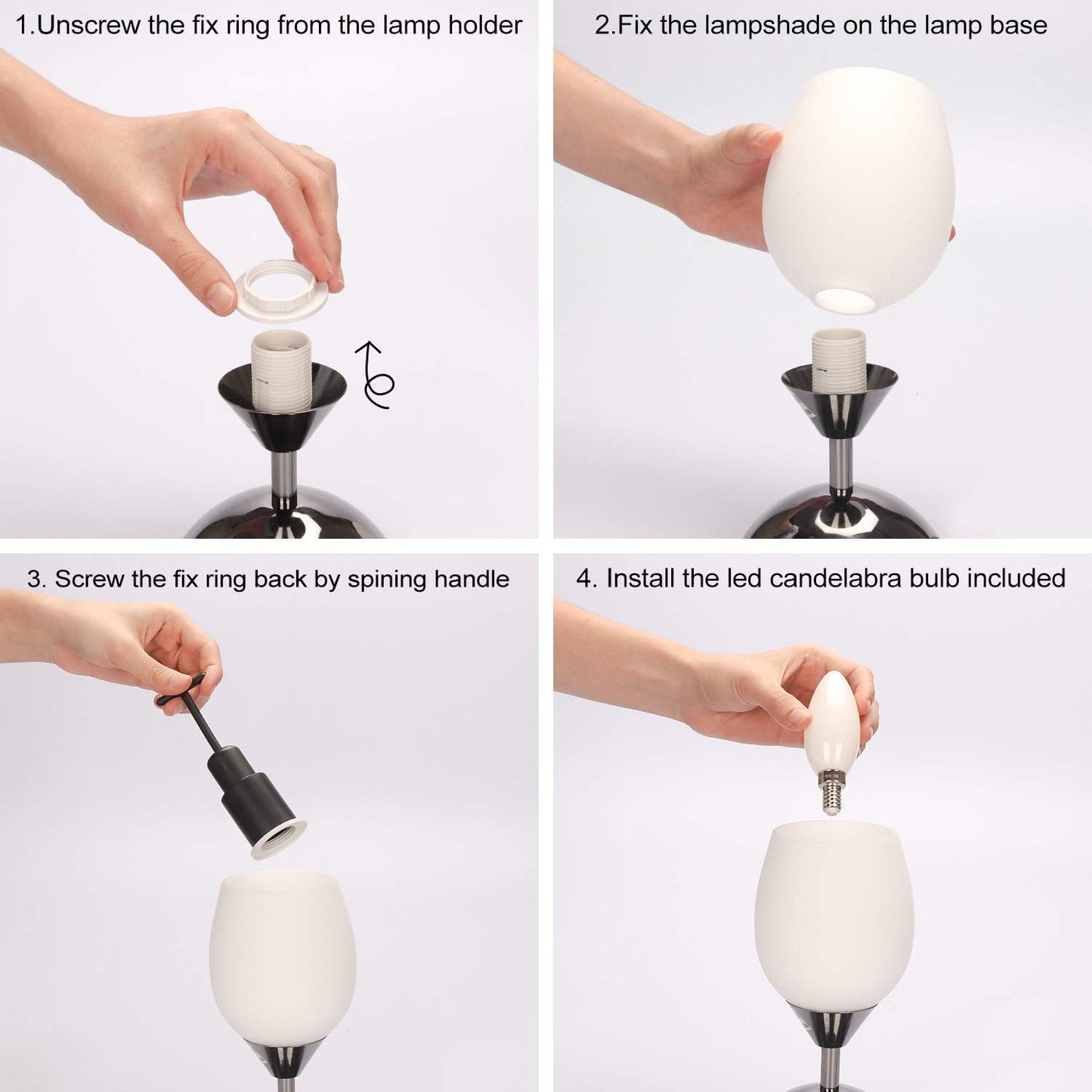 1.Unscrew the fix ring from the lamp holder

2.Fix the lampshade on the lamp base

3. Screw the fix ring back by spining handle

4. Install the led candelabra bulb included