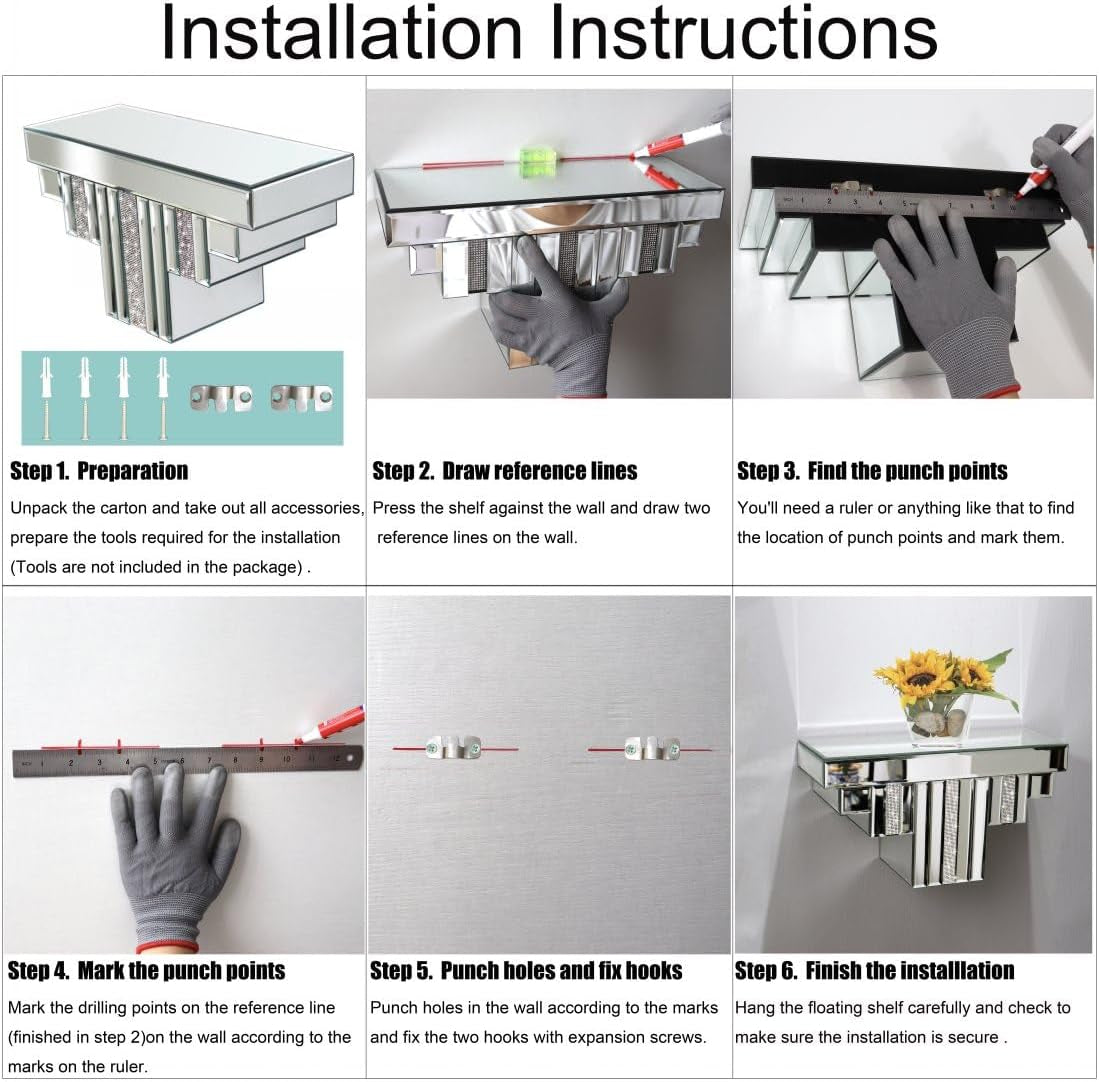 Installation Instructions

Step 1. Preparation

Unpack the carton and take out all accessories, prepare the tools required for the installation (Tools are not included in the package) .

Step 2. Draw reference lines

Press the shelf against the wall and draw two reference lines on the wall.

Step 3. Find the punch points

You'll need a ruler or anything like that to find the location of punch points and mark them.

Step 4. Mark the punch points

Mark the drilling points on the reference line (finished in step 2)on the wall according to the marks on the ruler.

Step 5. Punch holes and fix hooks

Punch holes in the wall according to the marks and fix the two hooks with expansion screws.

Step 6. Finish the installlation

Hang the floating shelf carefully and check to make sure the installation is secure .