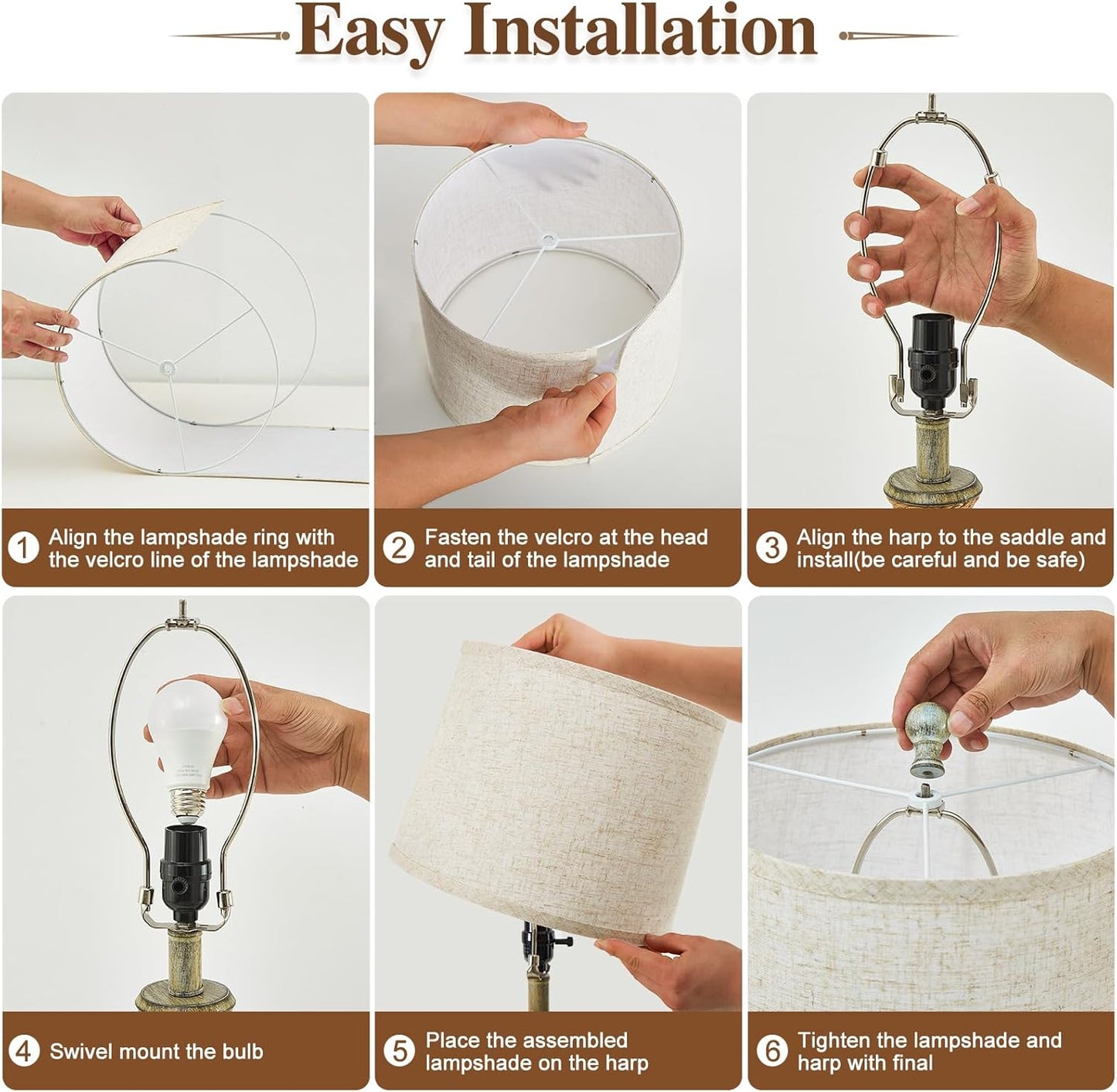 Easy Installation

1 Align the lampshade ring with the velcro line of the lampshade

2 Fasten the velcro at the head and tail of the lampshade

3 Align the harp to the saddle and install(be careful and be safe)

4 Swivel mount the bulb

5 Place the assembled lampshade on the harp

6 Tighten the lampshade and harp with final