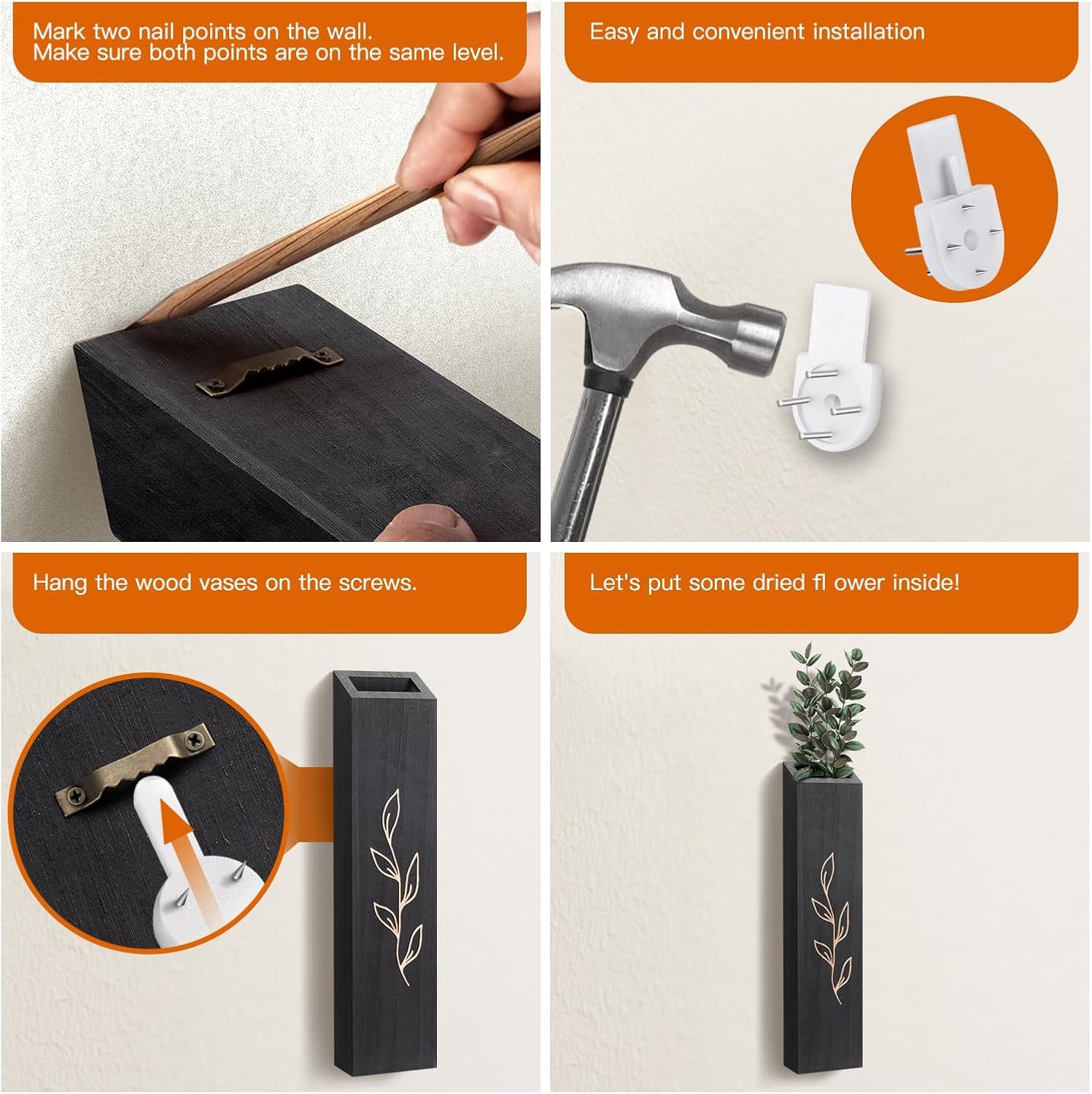 Mark two nail points on the wall.
Make sure both points are on the same level.

Easy and convenient installation

Hang the wood vases on the screws.

Let's put some dried fl ower inside!