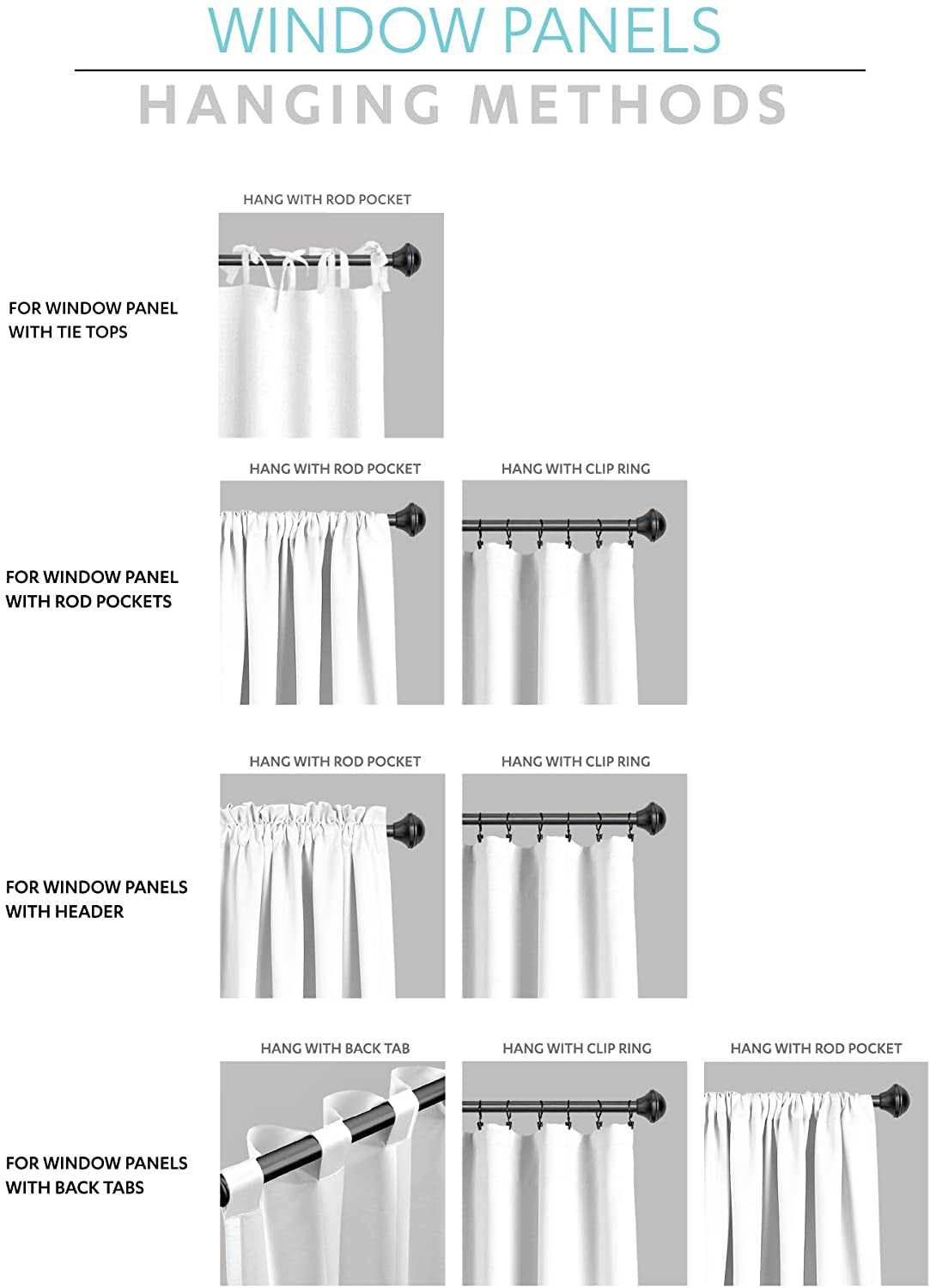 WINDOW PANELS

HANGING METHODS

FOR WINDOW PANEL WITH TIE TOPS

HANG WITH ROD POCKET

FOR WINDOW PANEL WITH ROD POCKETS

HANG WITH ROD POCKET

HANG WITH CLIP RING

FOR WINDOW PANELS WITH HEADER

HANG WITH ROD POCKET

HANG WITH CLIP RING

FOR WINDOW PANELS WITH BACK TABS

HANG WITH BACK TAB

HANG WITH CLIP RING

HANG WITH ROD POCKET