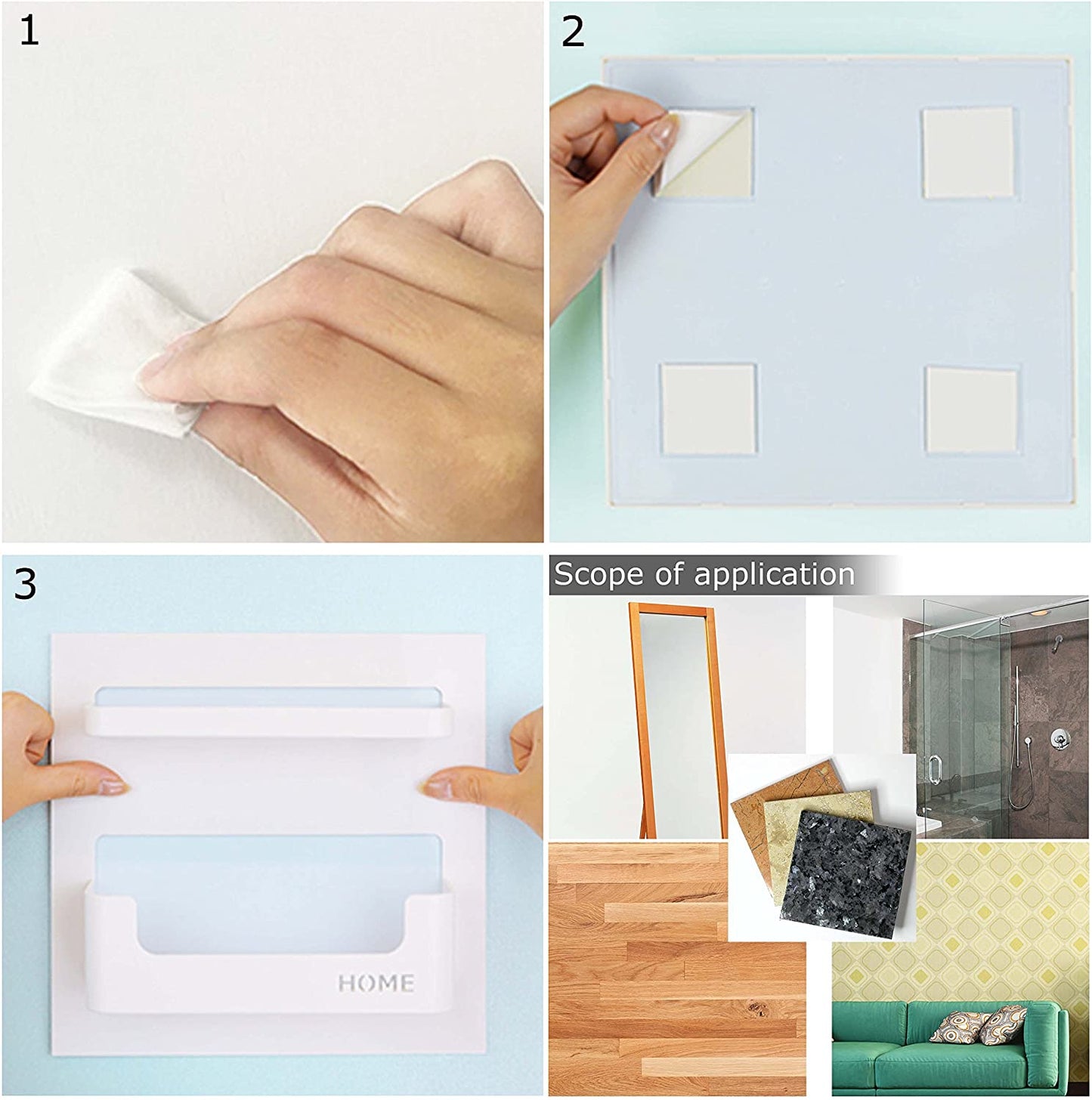 1

2

3

HOME

Scope of application