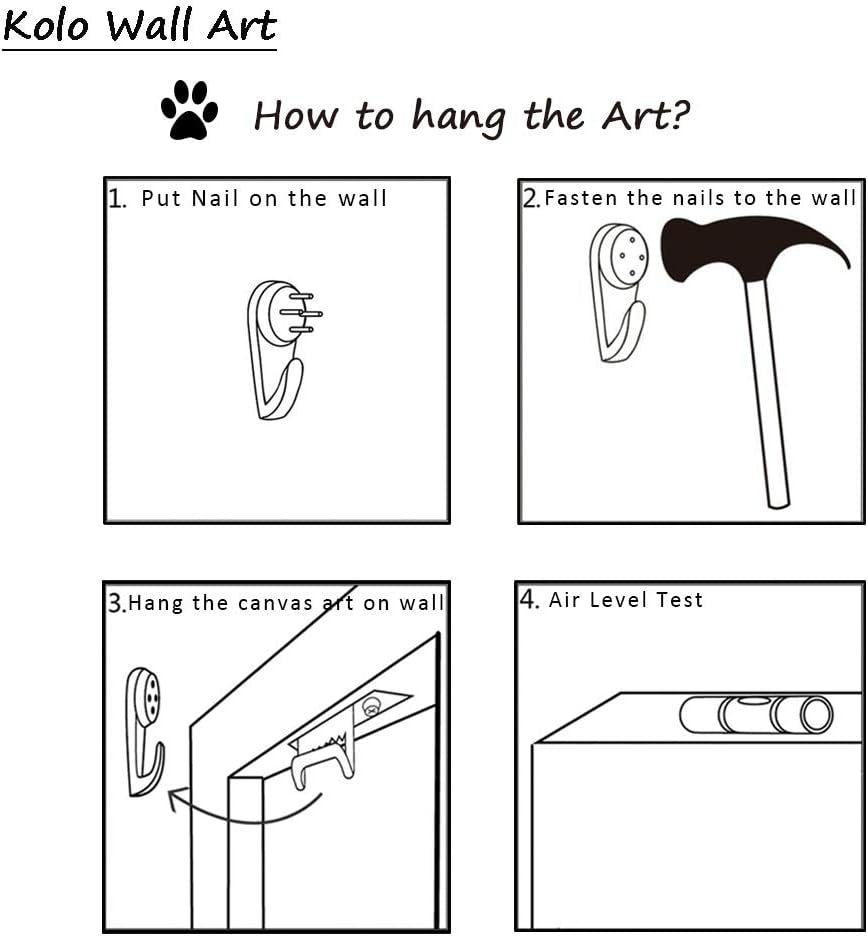 Kolo Wall Art

How to hang the Art?

1. Put Nail on the wall

2. Fasten the nails to the wall

3. Hang the canvas art on wall

4. Air Level Test