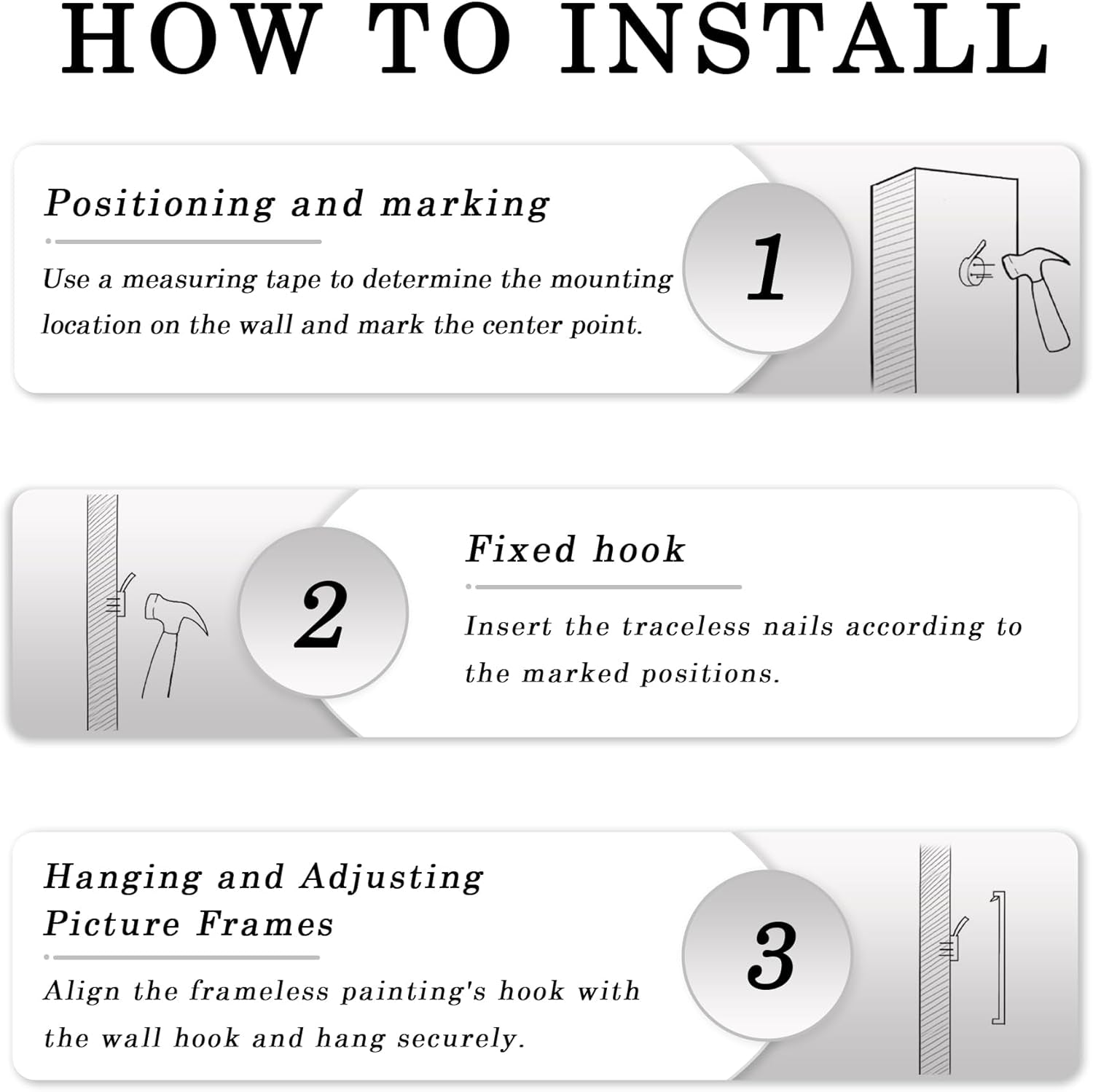 HOW TO INSTALL

Positioning and marking

Use a measuring tape to determine the mounting location on the wall and mark the center point.

1

2

Fixed hook

Insert the traceless nails according to the marked positions.

Hanging and Adjusting Picture Frames

Align the frameless painting's hook with the wall hook and hang securely.

3