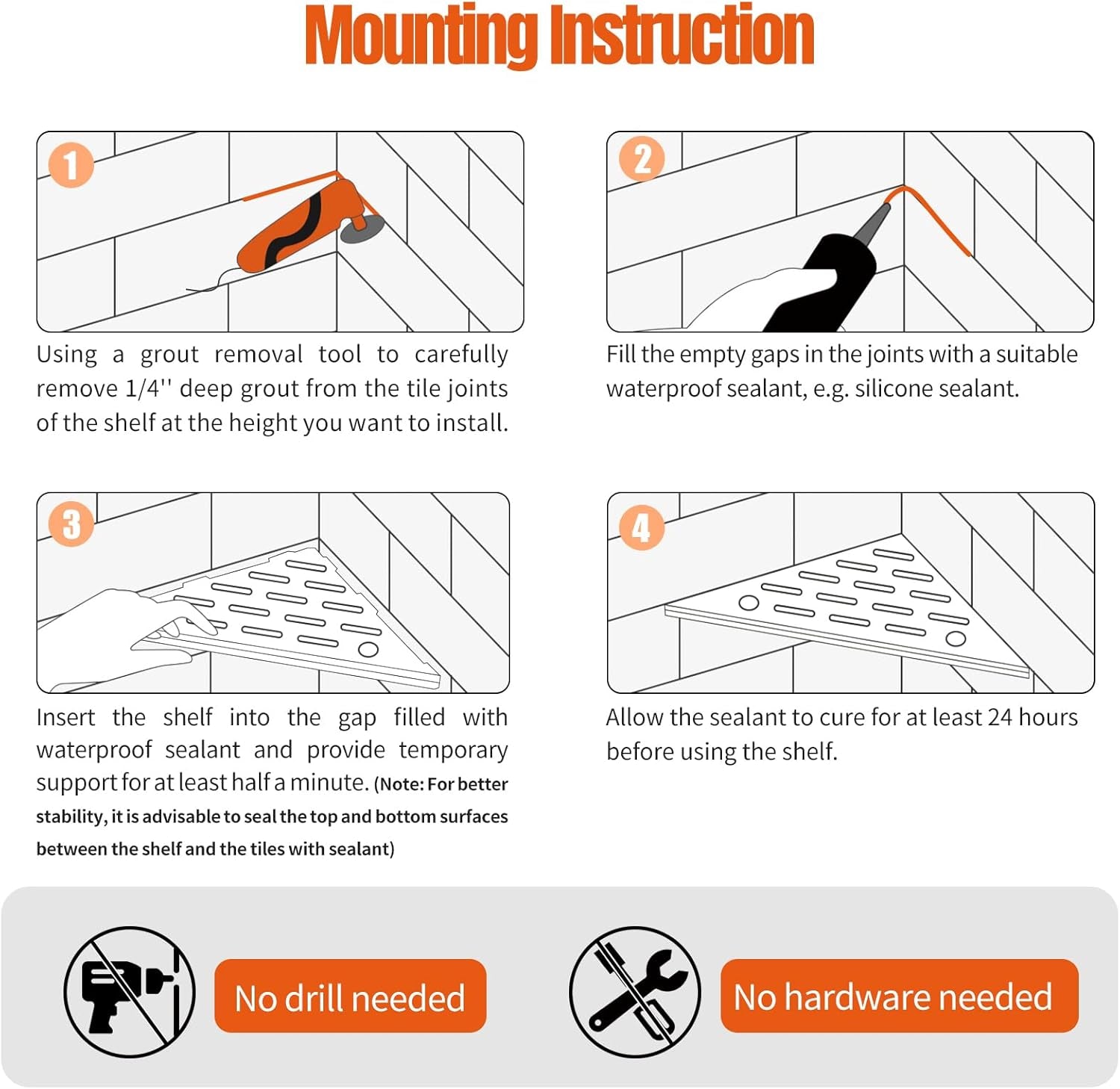 Mounting Instruction

1

Using a grout removal tool to carefully remove 1/4'' deep grout from the tile joints of the shelf at the height you want to install.

2

Fill the empty gaps in the joints with a suitable waterproof sealant, e.g. silicone sealant.

3

Insert the shelf into the gap filled with waterproof sealant and provide temporary support for at least half a minute. (Note: For better stability, it is advisable to seal the top and bottom surfaces between the shelf and the tiles with sealant)

4

Allow the sealant to cure for at least 24 hours before using the shelf.

No drill needed

No hardware needed