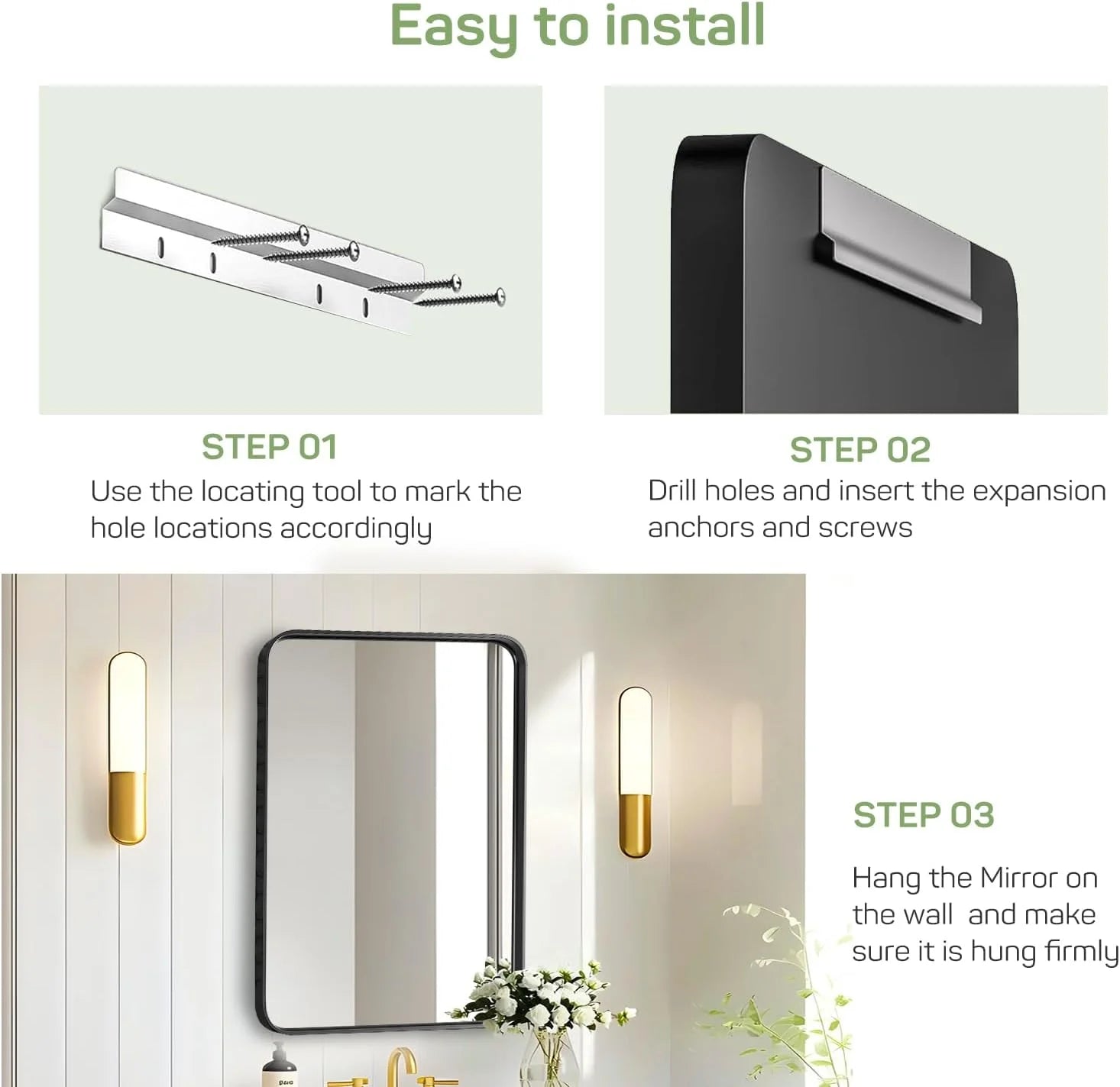 Easy to install

STEP 01
Use the locating tool to mark the hole locations accordingly

STEP 02
Drill holes and insert the expansion anchors and screws

STEP 03
Hang the Mirror on the wall and make sure it is hung firmly